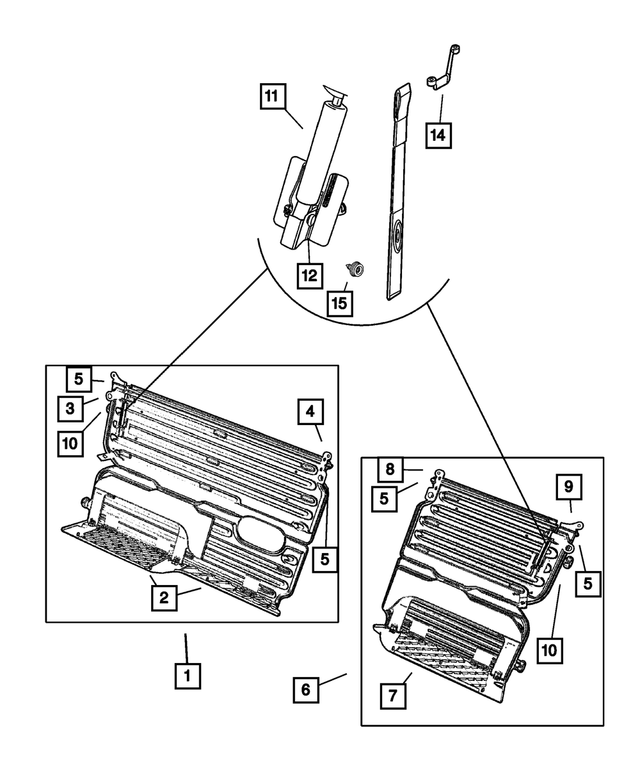 11
14
12
15
5
3
10
4
5
2
1
8
5
9
5
10
6
7