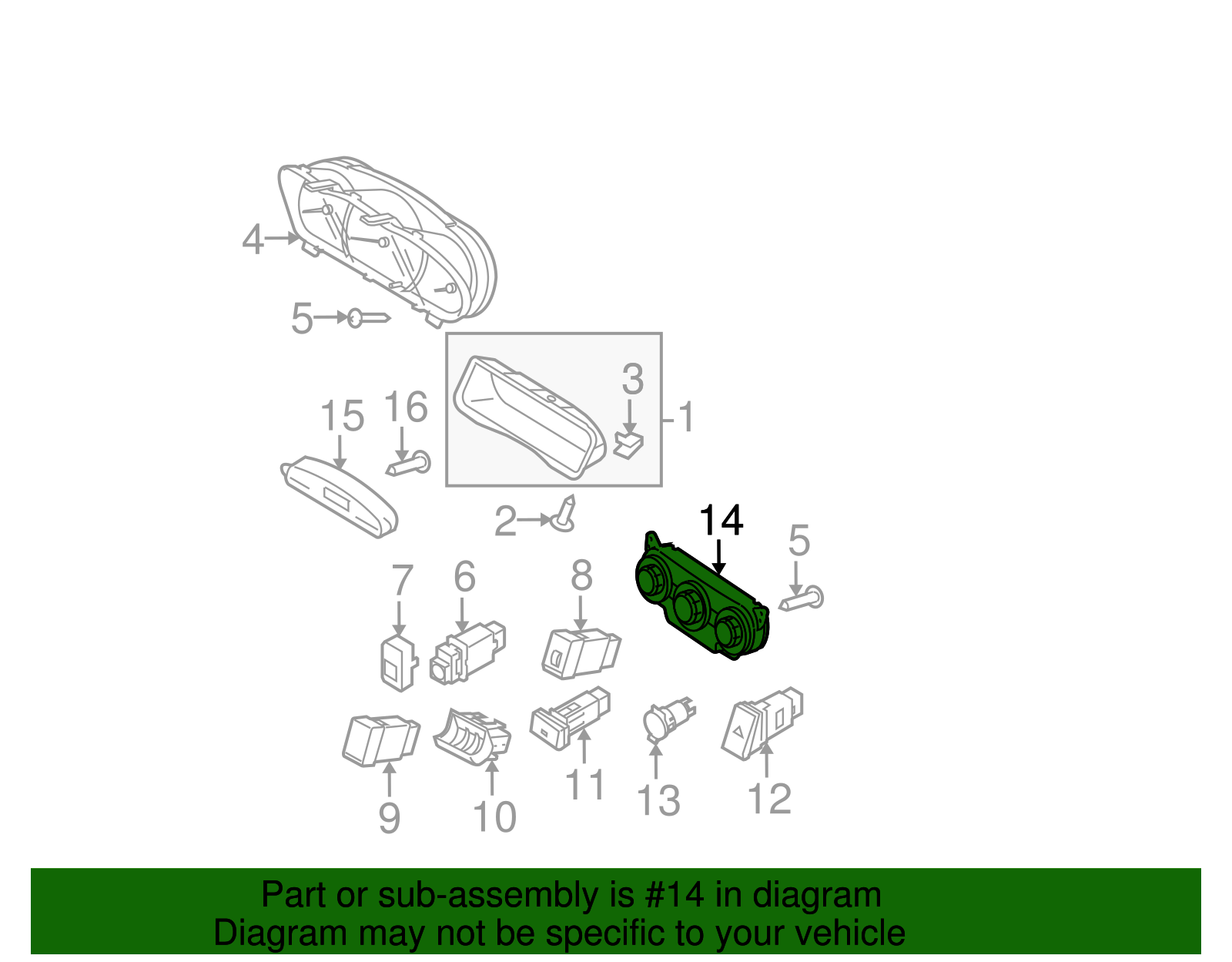 4
5
3
1
15
16
2
14
5
7
6
8
9
10
11
13
12

Part or sub-assembly is #14 in diagram
Diagram may not be specific to your vehicle