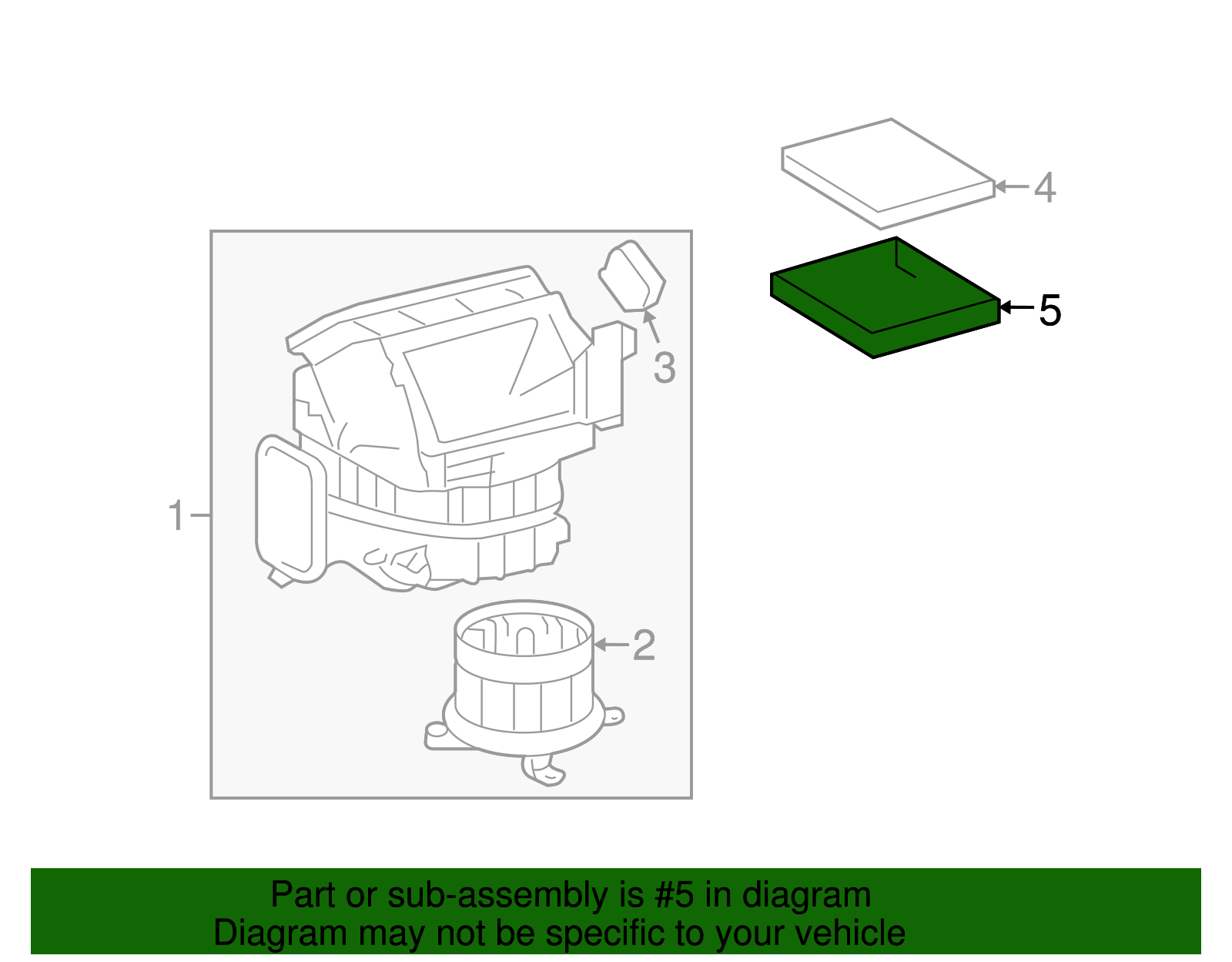 4

5

3

1

2

Part or sub-assembly is #5 in diagram
Diagram may not be specific to your vehicle