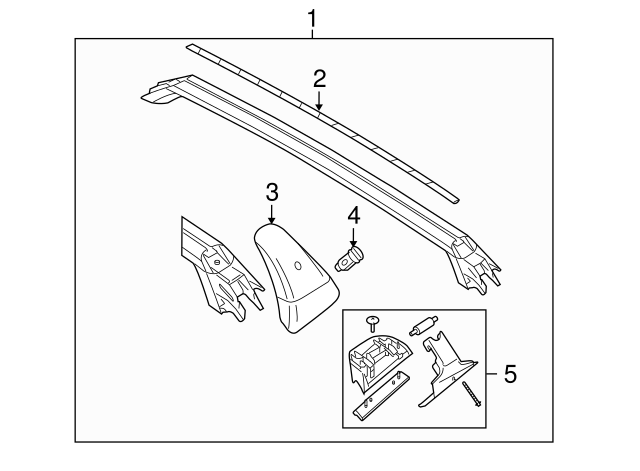 1
2
3
4
5