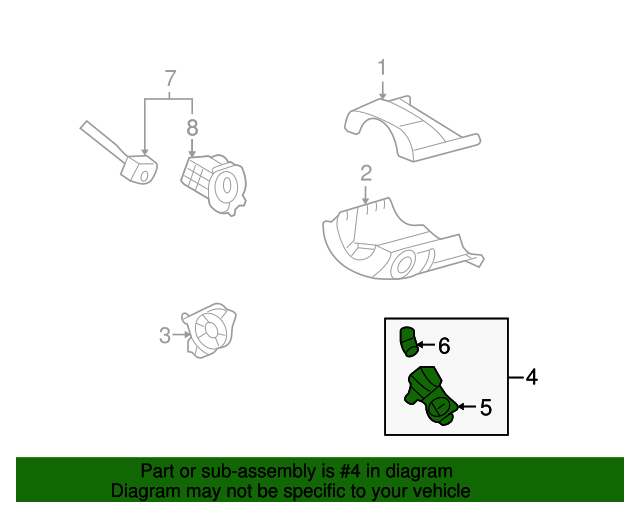 7
8
1
2
3
6
4
5
Part or sub-assembly is #4 in diagram
Diagram may not be specific to your vehicle