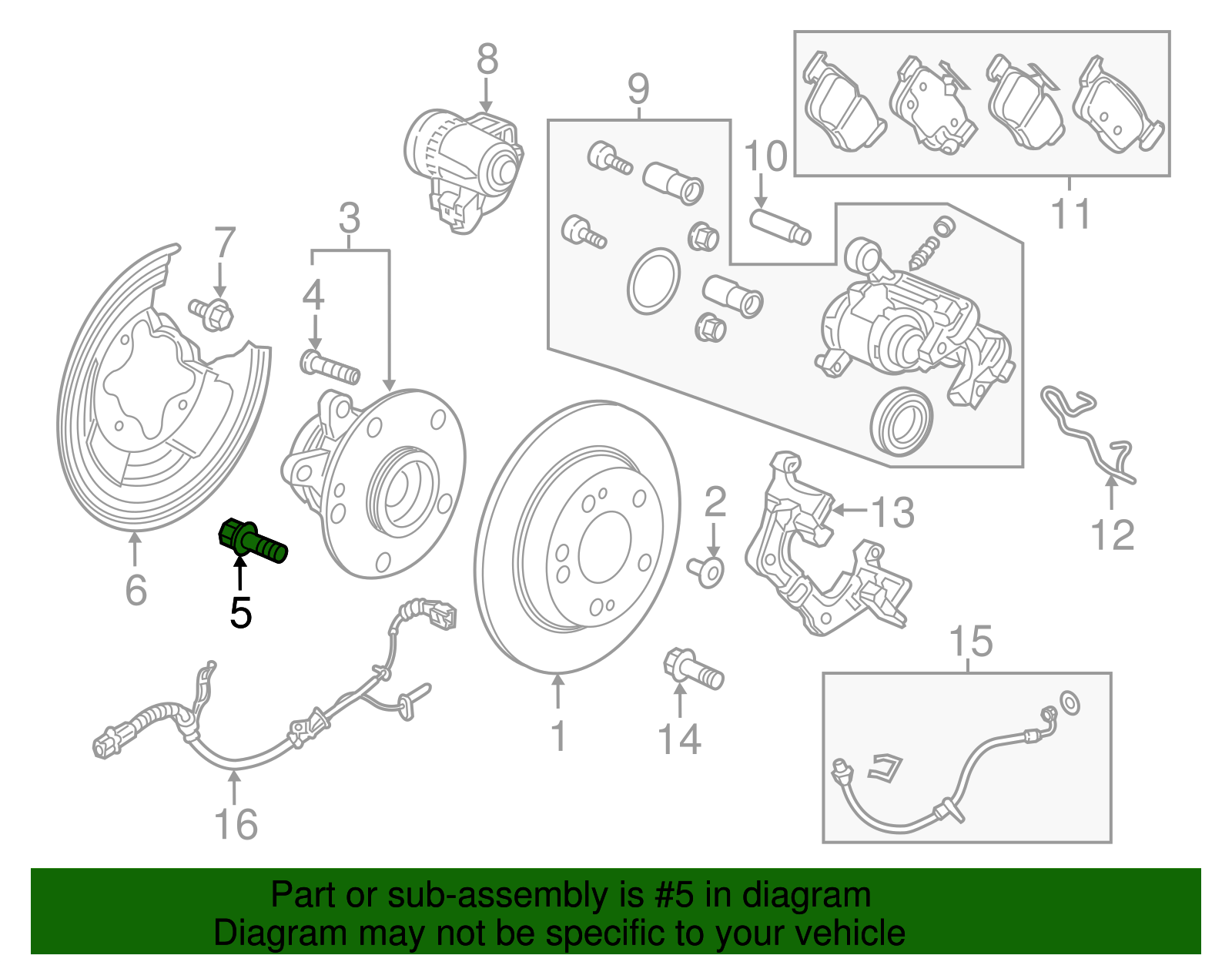 8
9
10
11
3
7
4
6
5
2
13
12
1
14
15
16

Part or sub-assembly is #5 in diagram
Diagram may not be specific to your vehicle