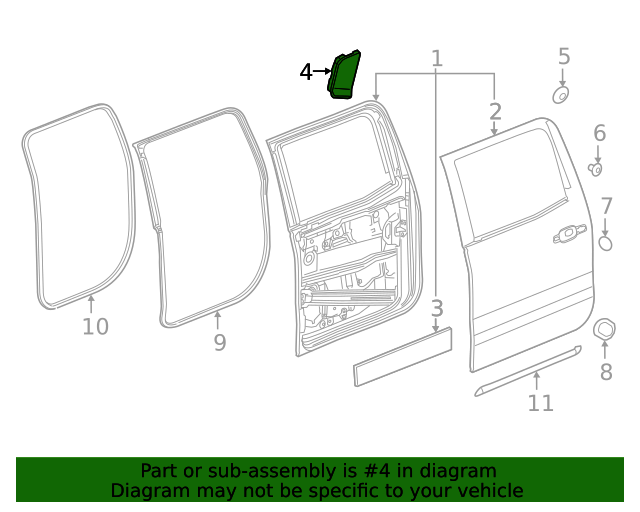 4
1
5
2
6
7
10
9
3
8
11

Part or sub-assembly is #4 in diagram
Diagram may not be specific to your vehicle