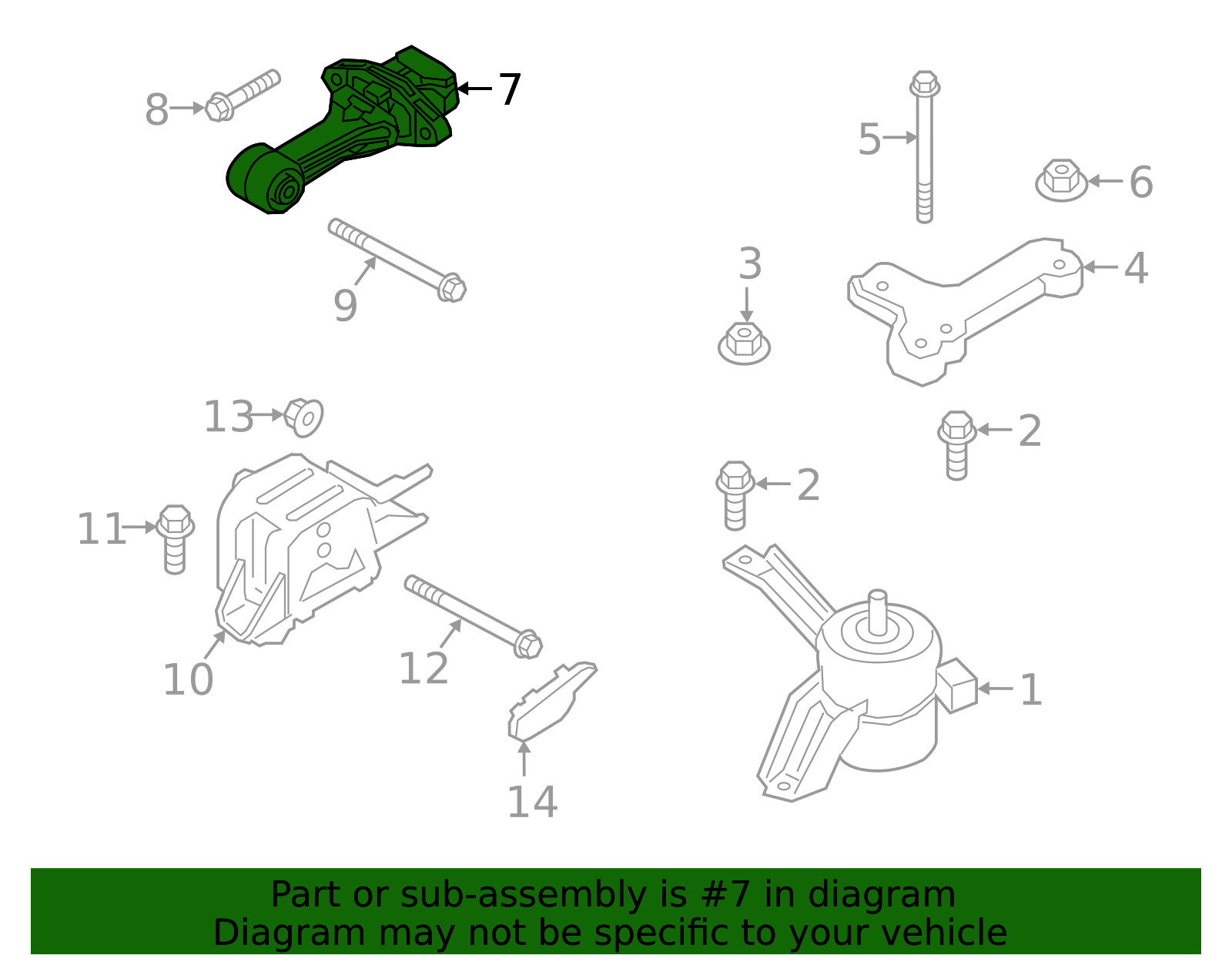 8
7
5
6
9
3
4
13
2
2
11
10
12
1
14

Part or sub-assembly is #7 in diagram
Diagram may not be specific to your vehicle