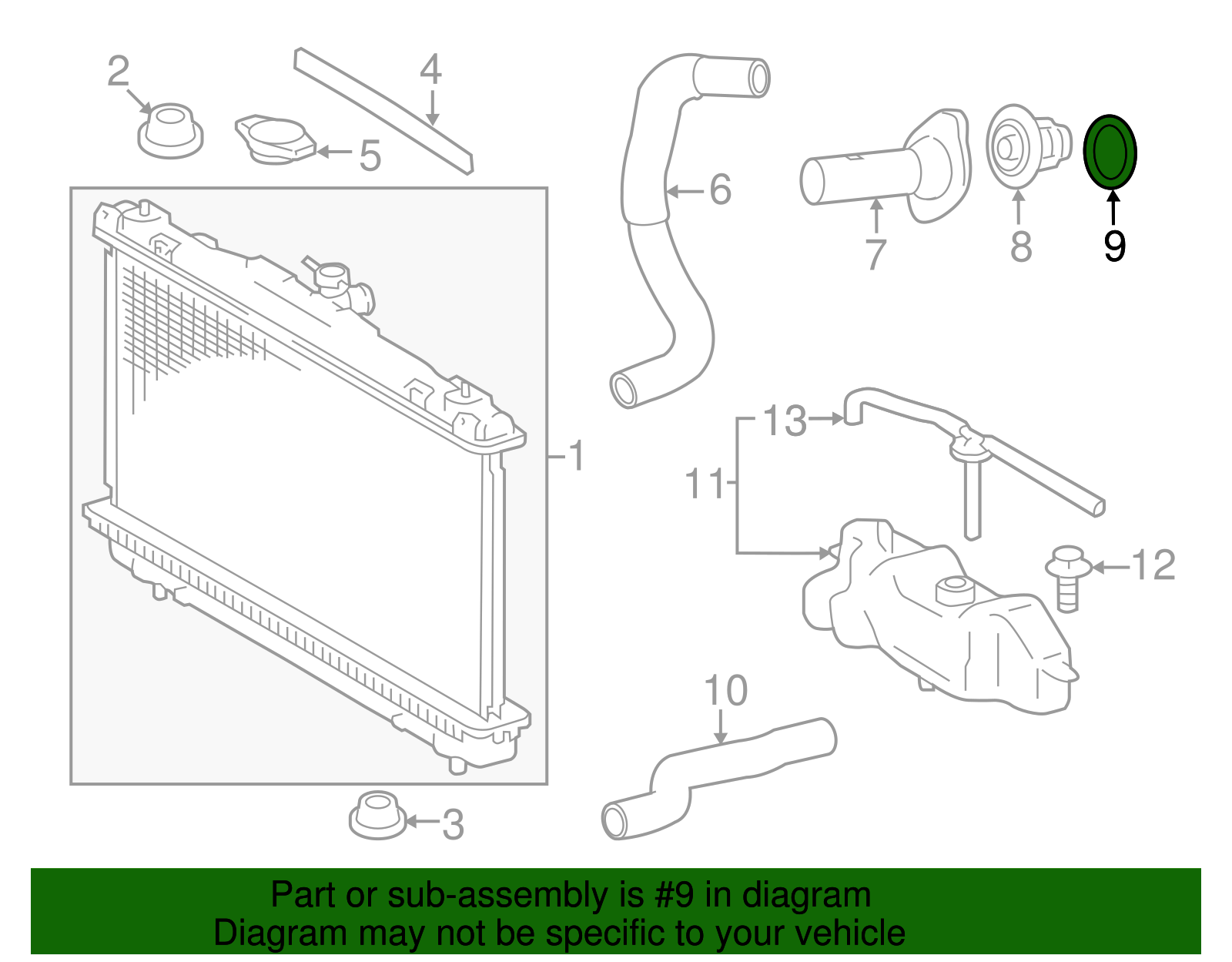 2
4
5
6
7
8
9
1
13
11
12
10
3

Part or sub-assembly is #9 in diagram
Diagram may not be specific to your vehicle