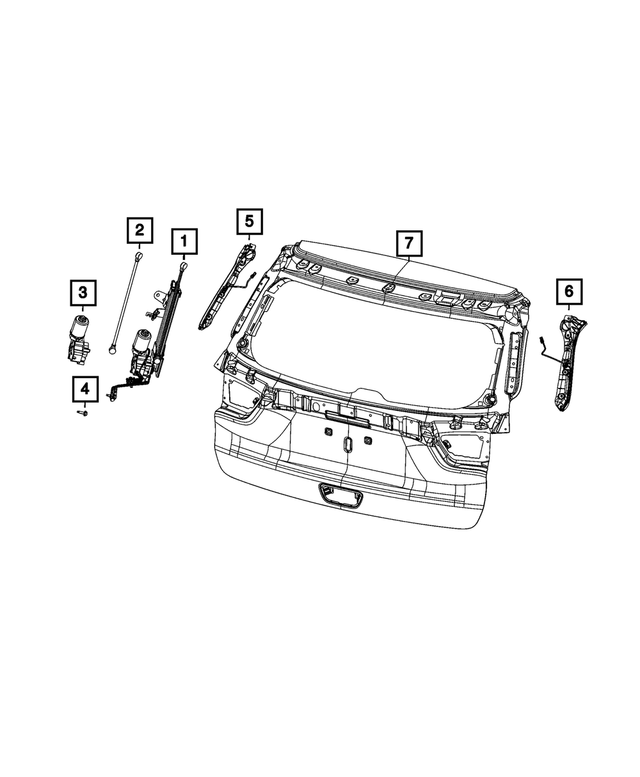 2
1
5
7
3
6
4