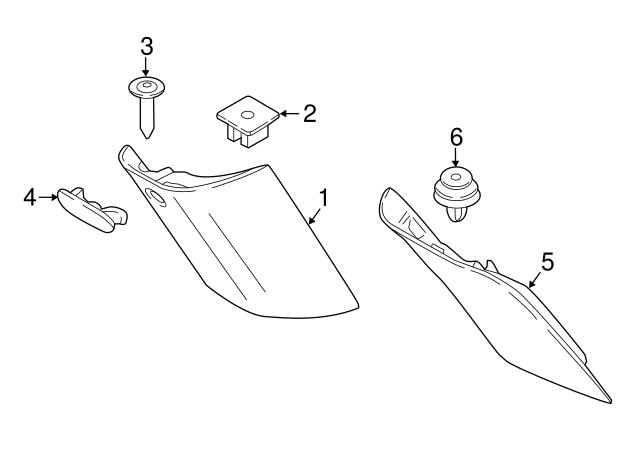 3
2
6
4
1
5