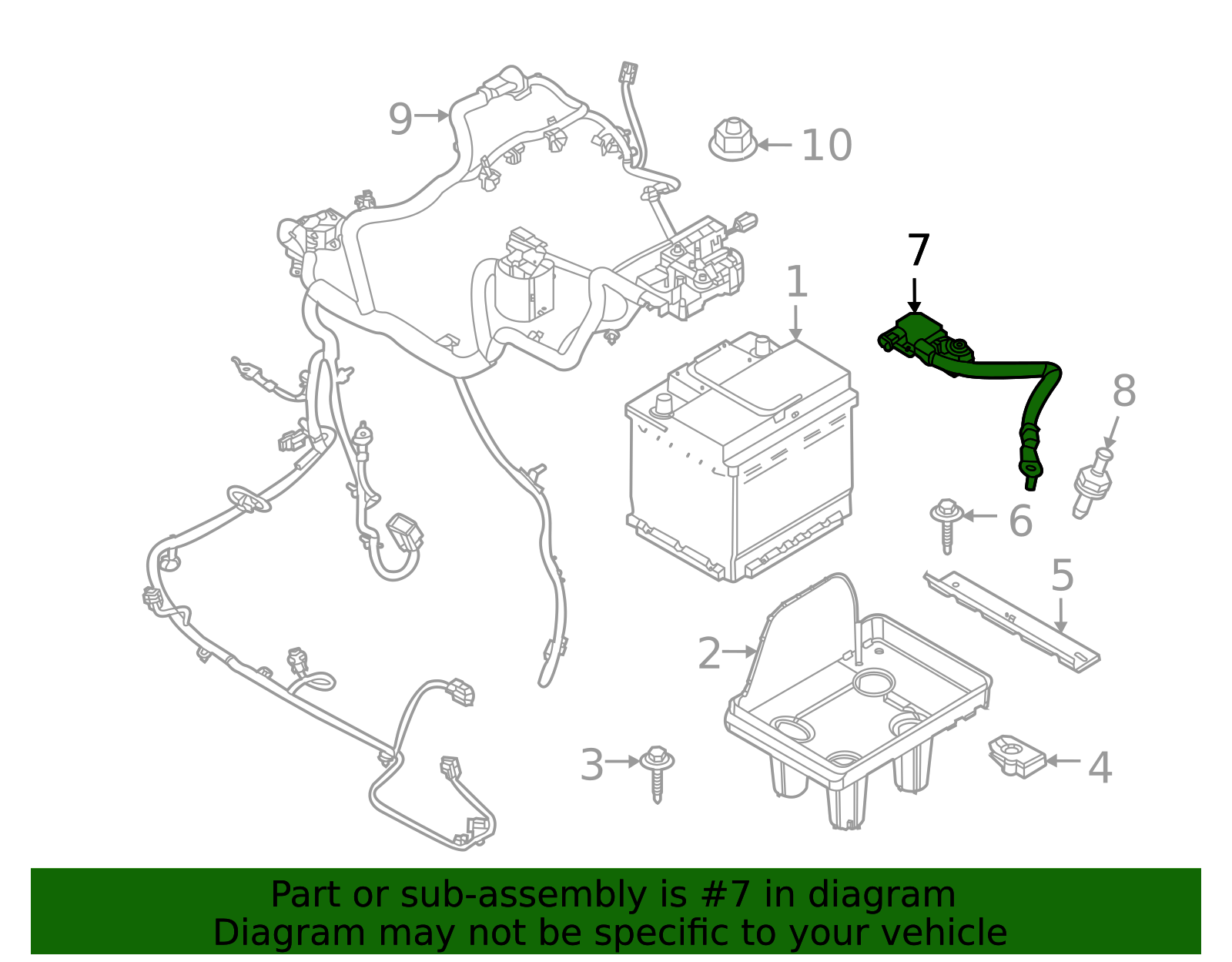 9
10
7
1
8
6
5
2
3
4

Part or sub-assembly is #7 in diagram
Diagram may not be specific to your vehicle