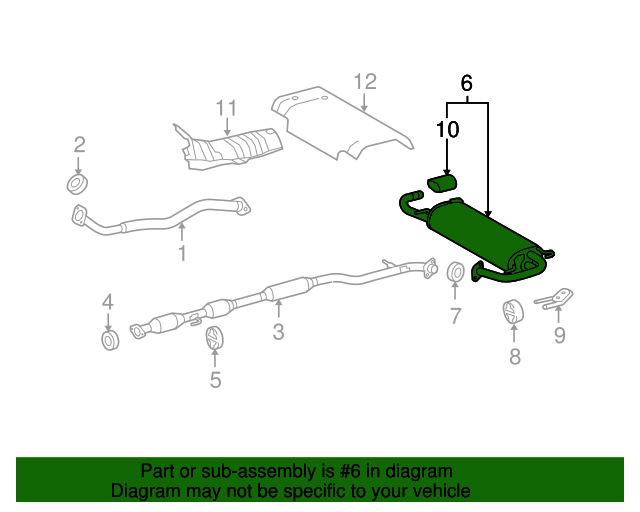 12
6
11
10
2
1
4
3
7
9
8
5

Part or sub-assembly is #6 in diagram
Diagram may not be specific to your vehicle