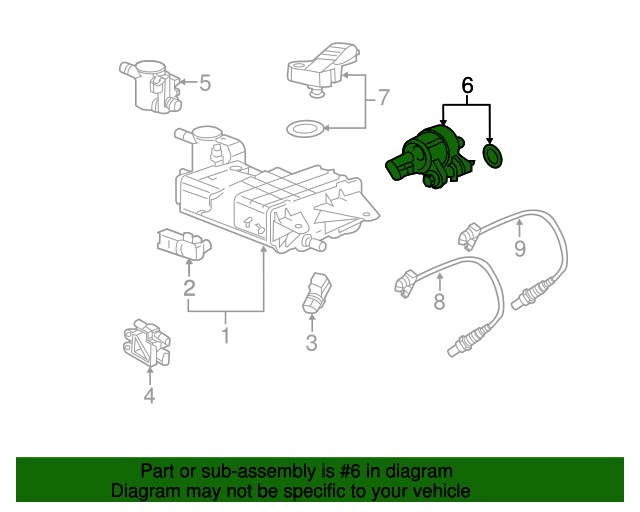 5
7
6
9
8
2
1
3
4

Part or sub-assembly is #6 in diagram
Diagram may not be specific to your vehicle