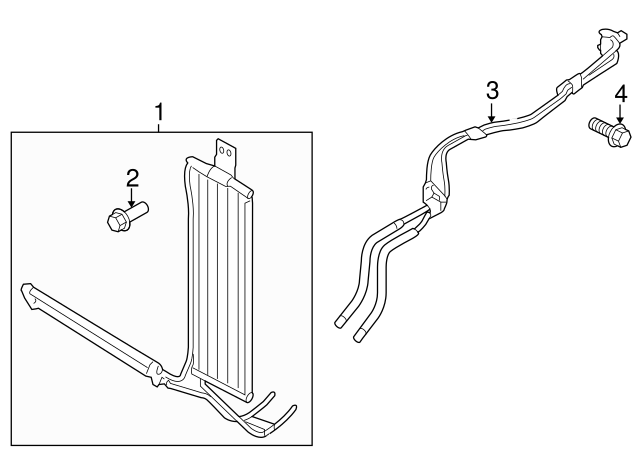 1
2
3
4