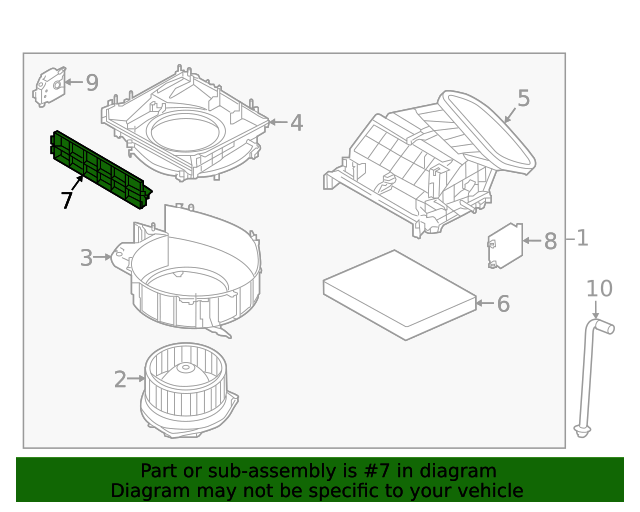 9
4
5
7
3
8
1
6
10
2

Part or sub-assembly is #7 in diagram
Diagram may not be specific to your vehicle