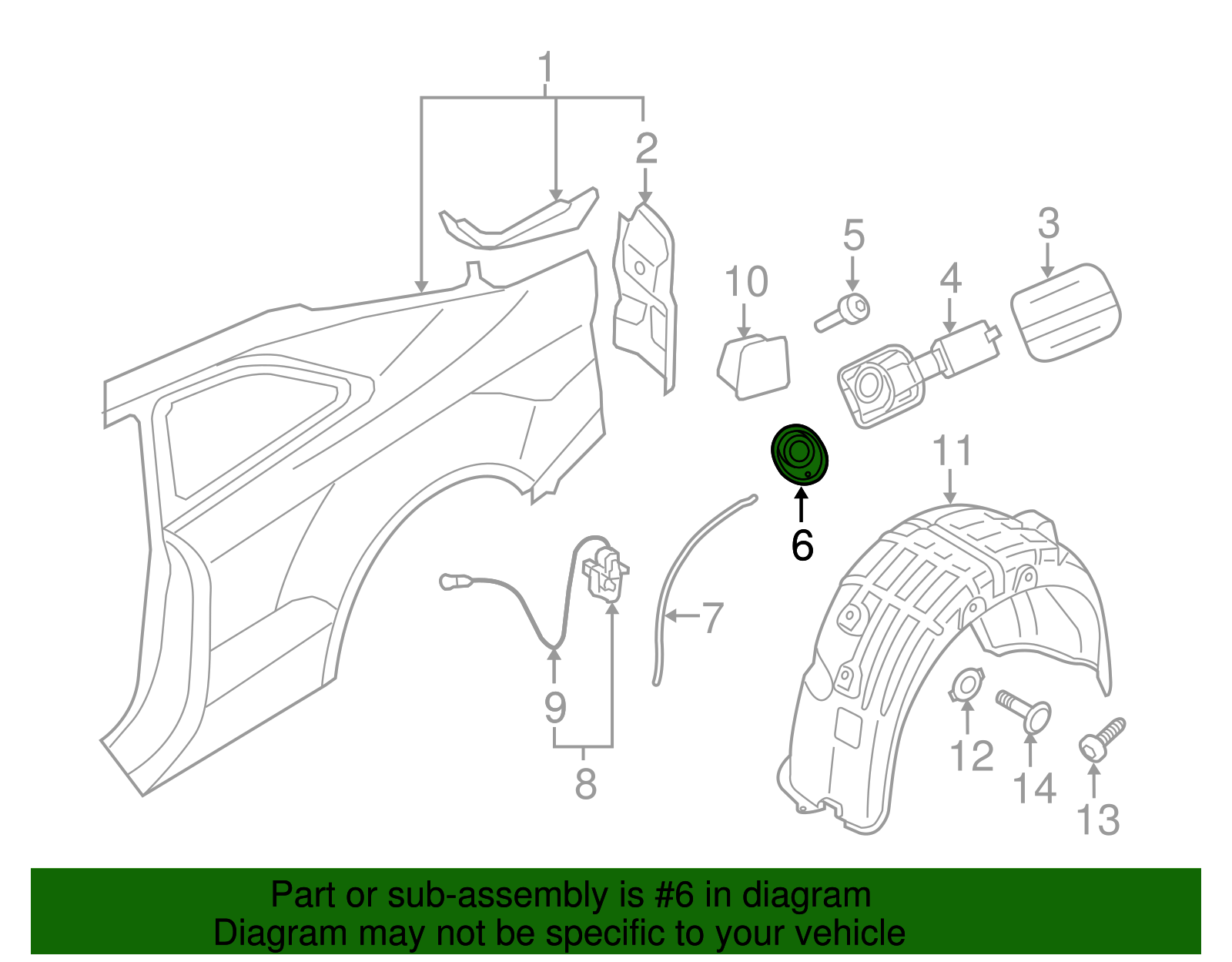 1
2
5
3
10
4
11
6
7
9
8
12
14
13

Part or sub-assembly is #6 in diagram
Diagram may not be specific to your vehicle