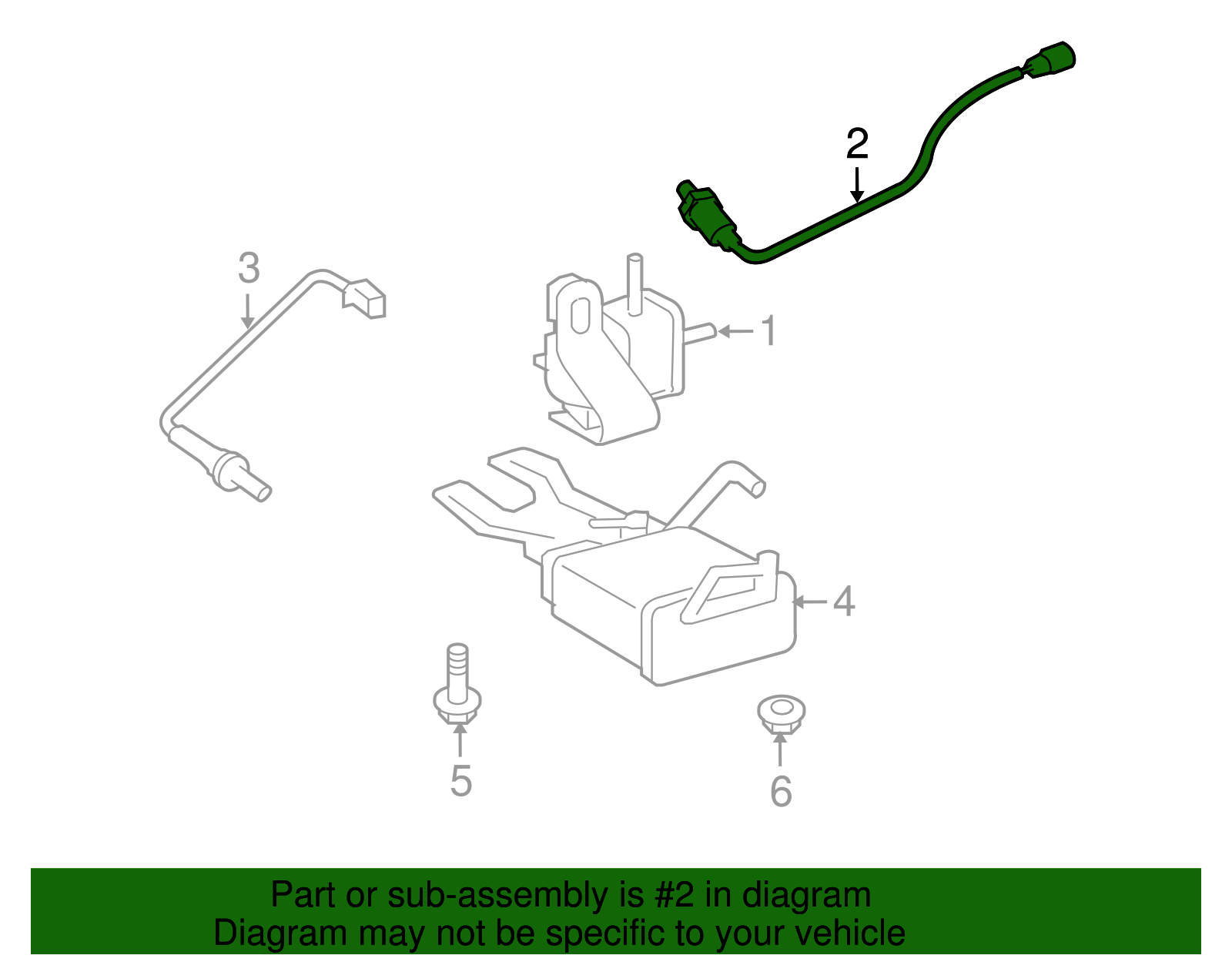 2

3

1

4

5

6

Part or sub-assembly is #2 in diagram
Diagram may not be specific to your vehicle