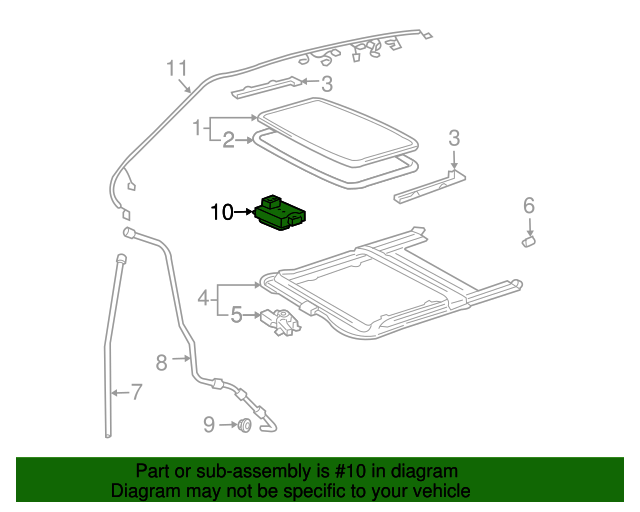 11
3
1
2
3
10
6
4
5
8
7
9

Part or sub-assembly is #10 in diagram
Diagram may not be specific to your vehicle