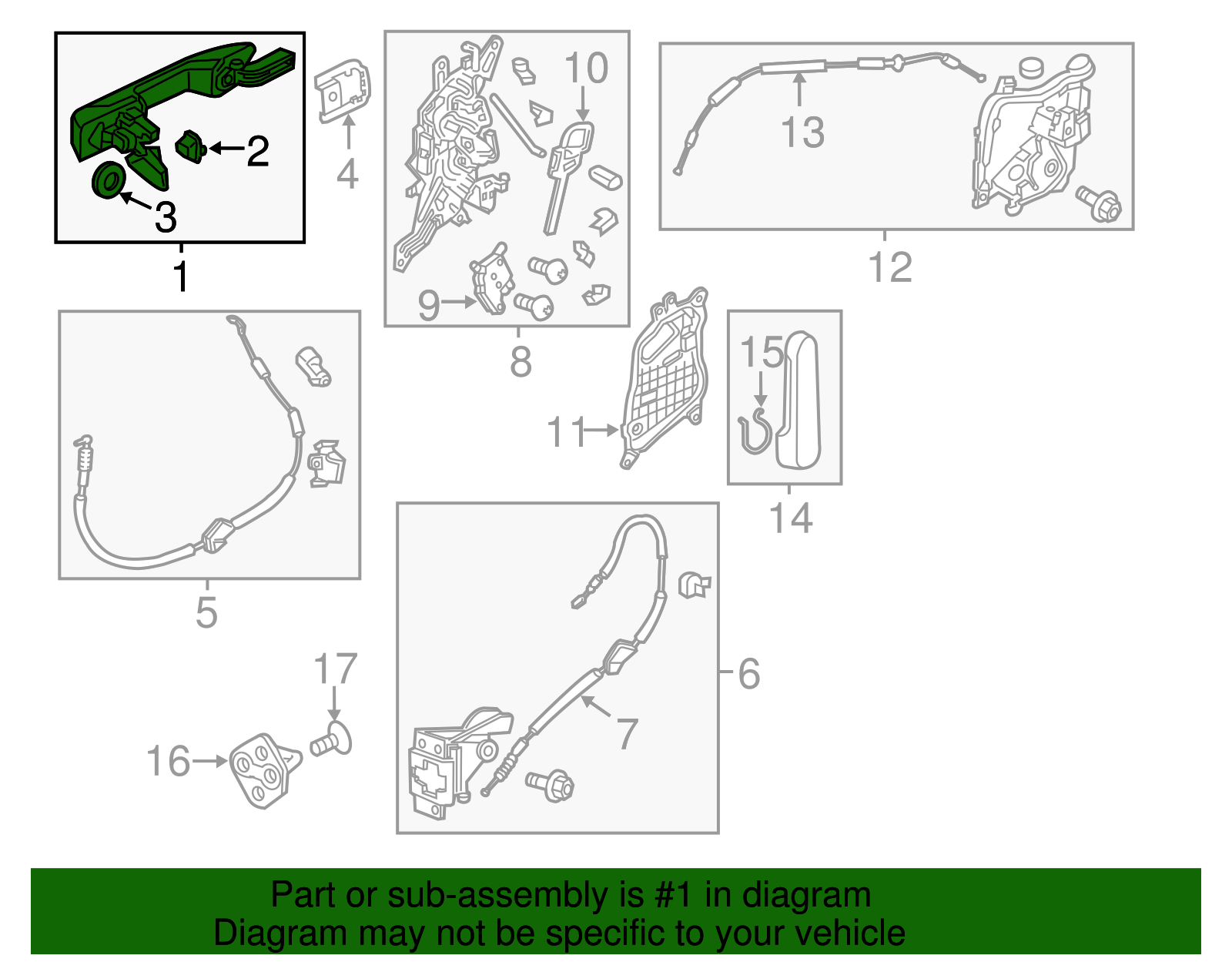 2
3
1
4
10
9
8
13
12
11
15
14
5
17
16
6
7

Part or sub-assembly is #1 in diagram
Diagram may not be specific to your vehicle