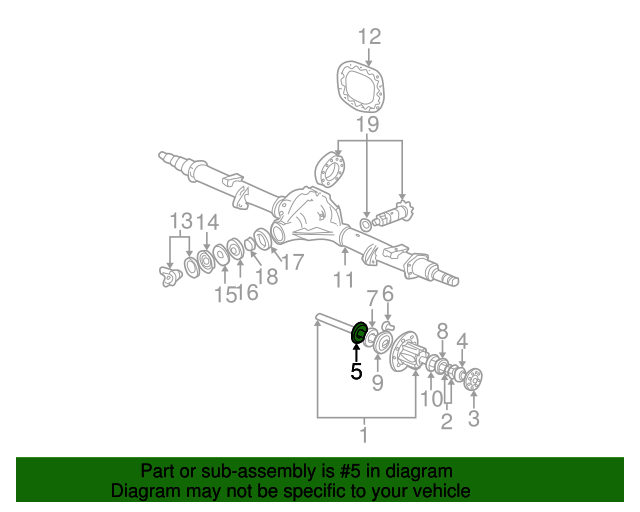 12
19
13
14
17
18
15
16
11
7
6
8
4
5
9
10
2
3
1

Part or sub-assembly is #5 in diagram
Diagram may not be specific to your vehicle