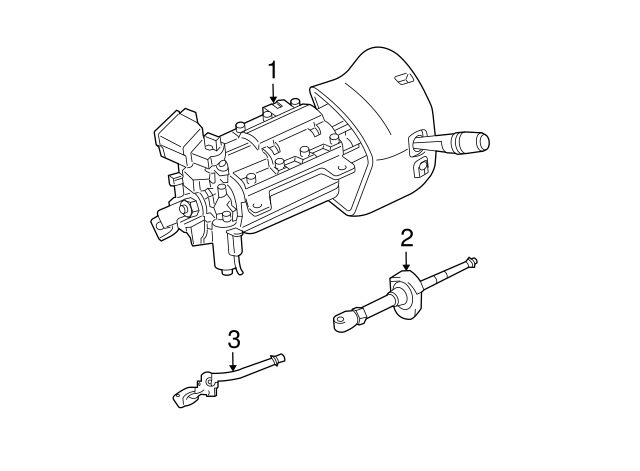 1

2

3