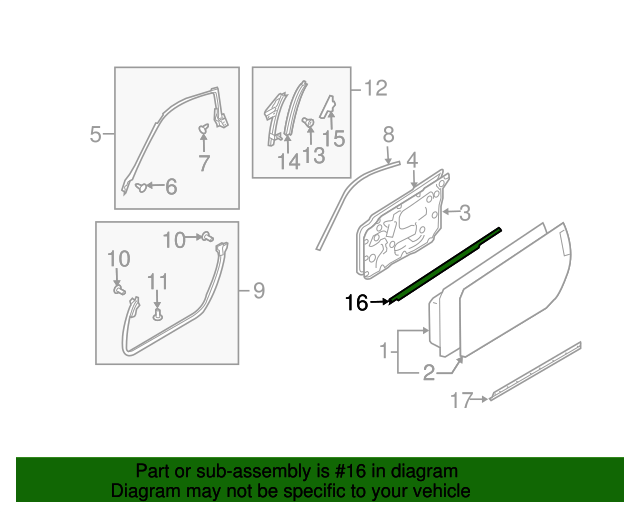 5
7
6
12
14
13
15
8
4
3
10
10
11
9
16
1
2
17

Part or sub-assembly is #16 in diagram
Diagram may not be specific to your vehicle