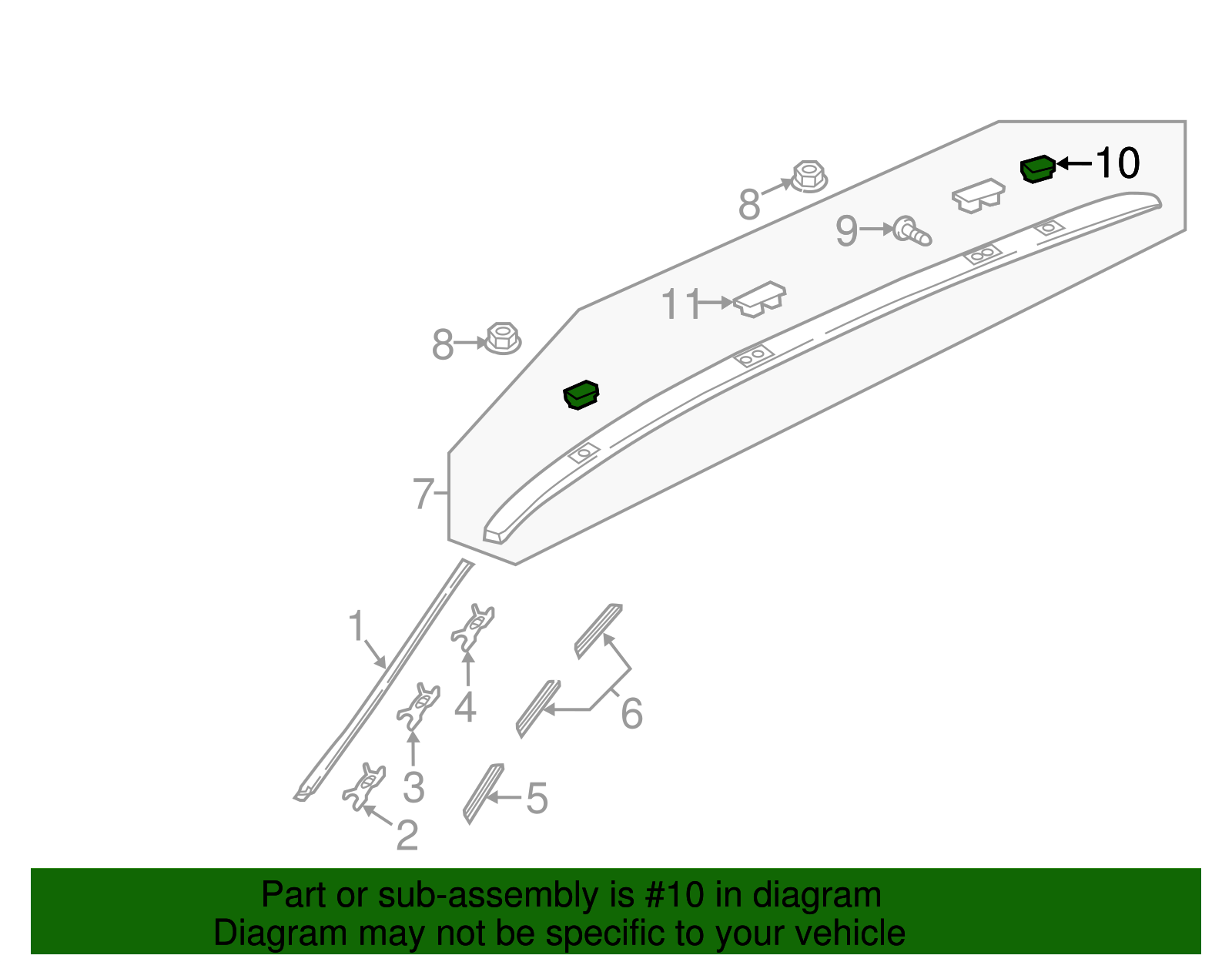 10
8
9
11
8
7
1
4
6
3
5
2

Part or sub-assembly is #10 in diagram
Diagram may not be specific to your vehicle