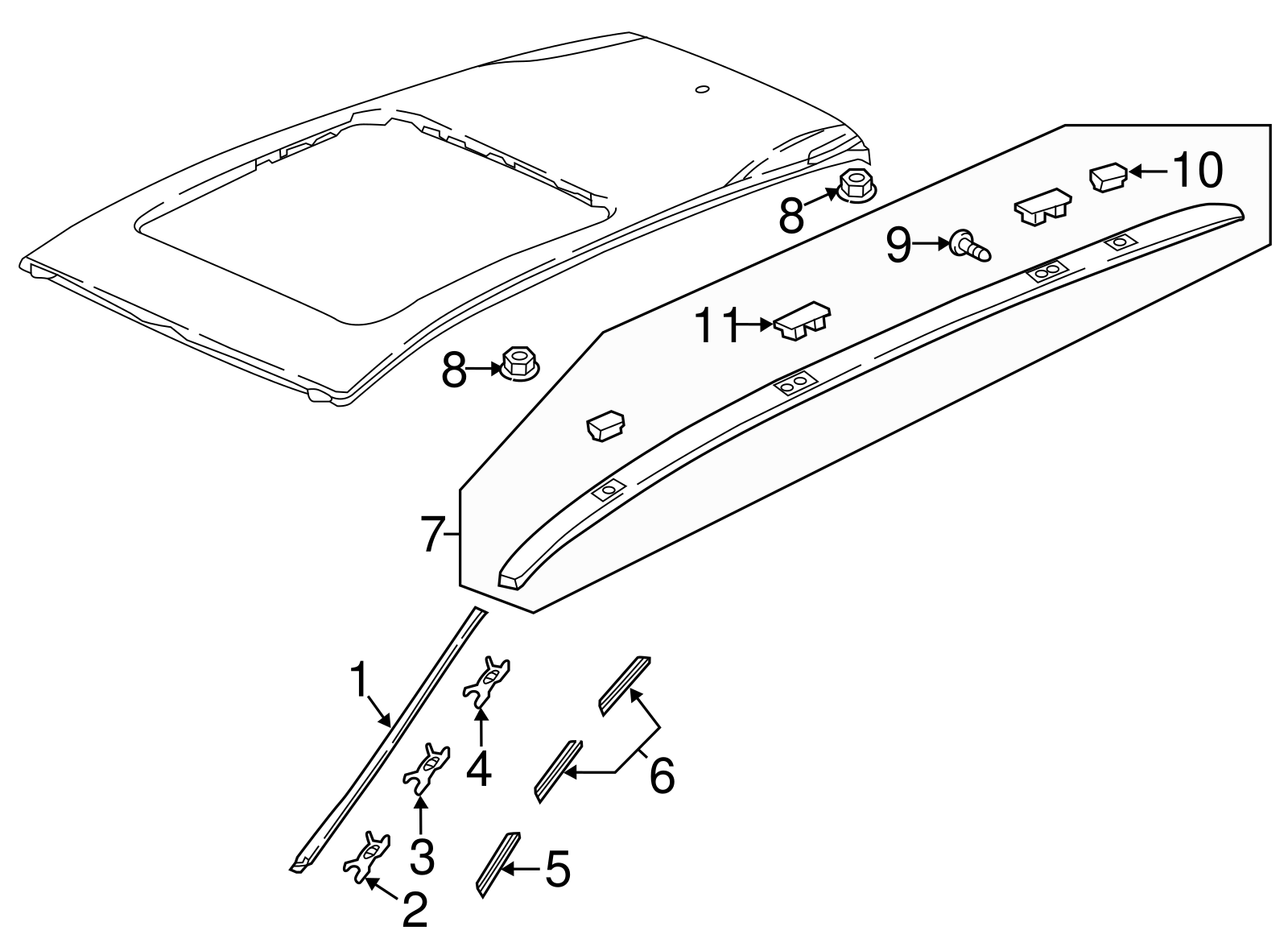 10
8
9
11
8
7
1
4
6
3
5
2