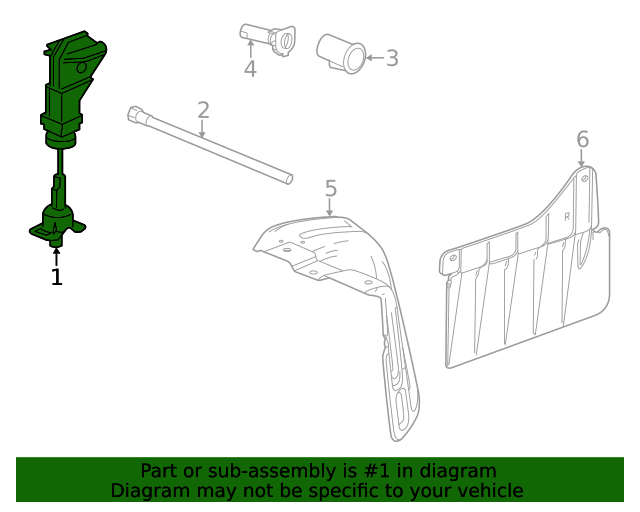 4

3

2

6

5

R

1

Part or sub-assembly is #1 in diagram
Diagram may not be specific to your vehicle