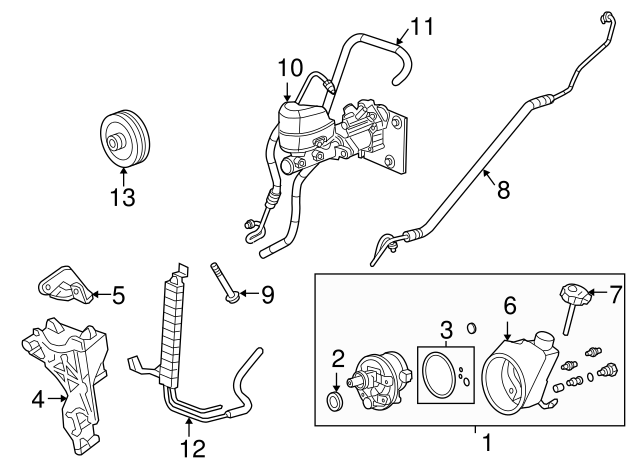 11
10
13
8
5
9
7
6
3
2
4
12
1