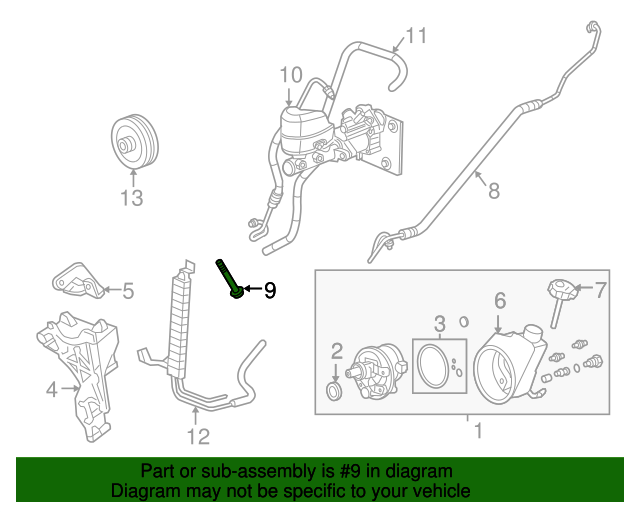 11

10

13

8

5

9

7

6

3

2

4

12

1

Part or sub-assembly is #9 in diagram
Diagram may not be specific to your vehicle