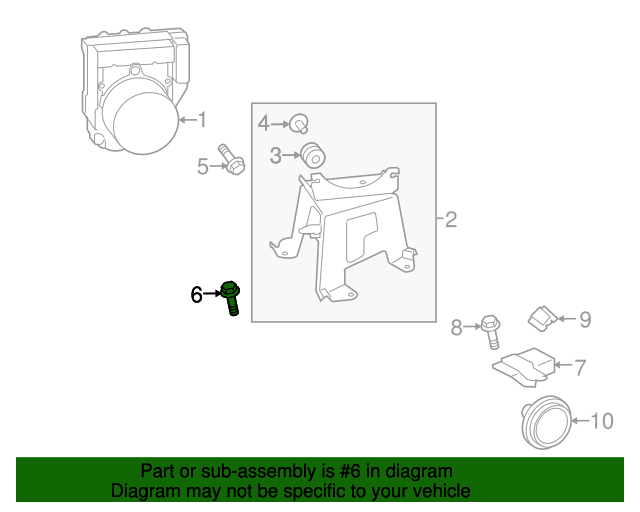 1
4
3
5
2
6
8
9
7
10
Part or sub-assembly is #6 in diagram
Diagram may not be specific to your vehicle