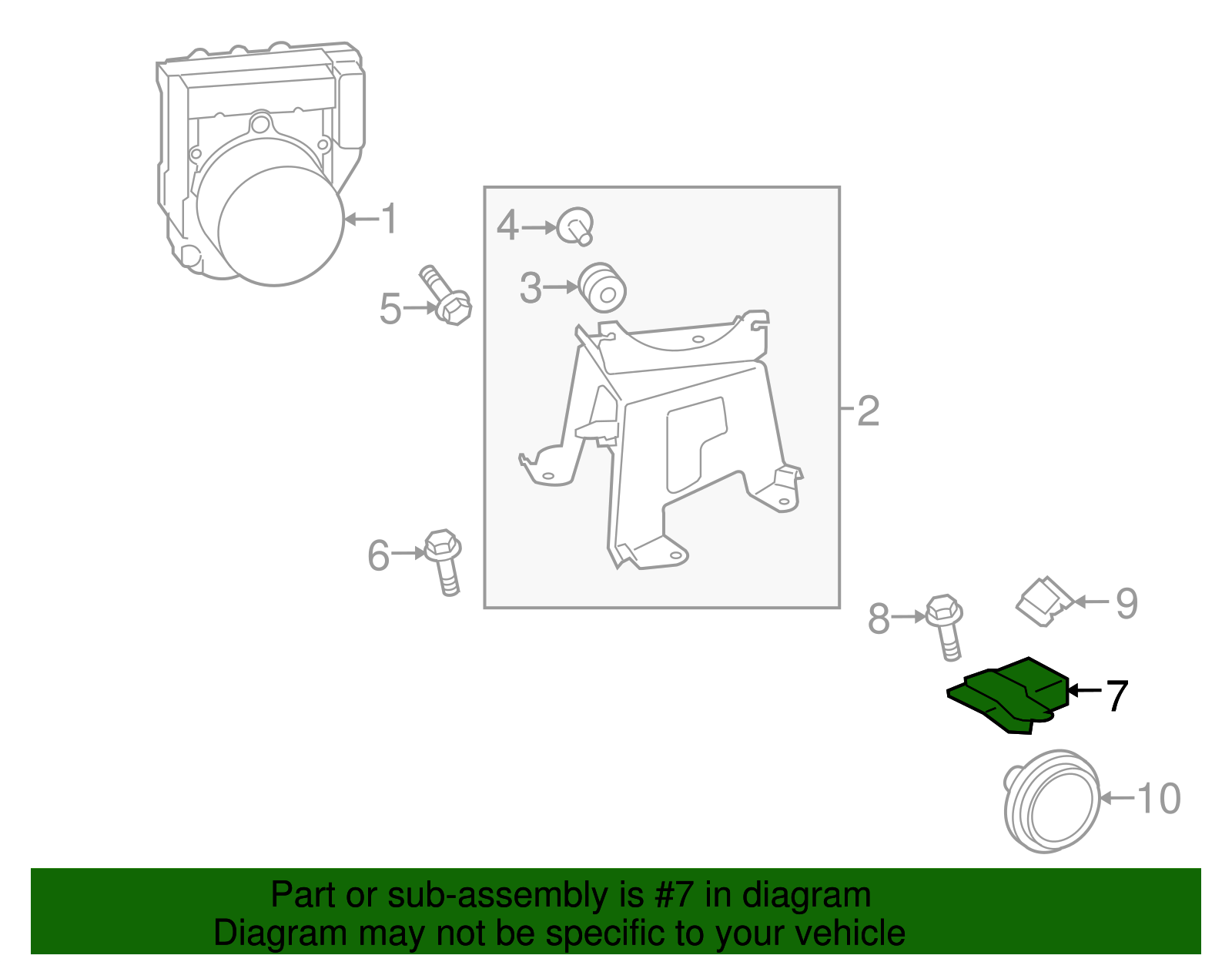 1
4
3
5
2
6
8
9
7
10

Part or sub-assembly is #7 in diagram
Diagram may not be specific to your vehicle