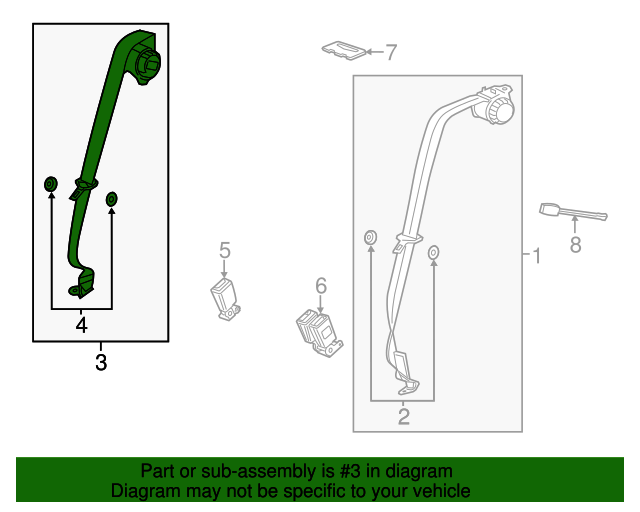 7
1
8
5
6
4
3
2

Part or sub-assembly is #3 in diagram
Diagram may not be specific to your vehicle