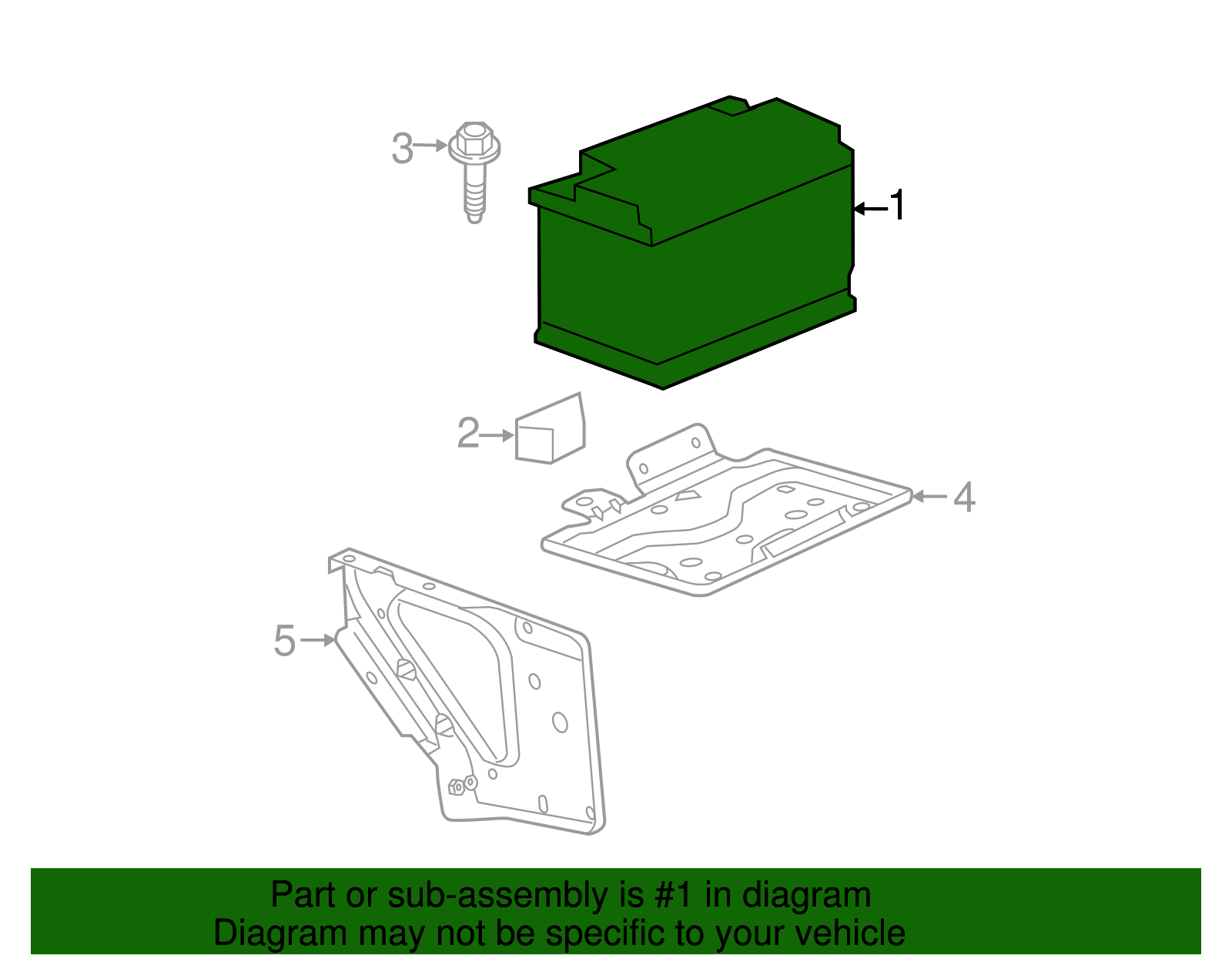 3
1
2
4
5

Part or sub-assembly is #1 in diagram
Diagram may not be specific to your vehicle