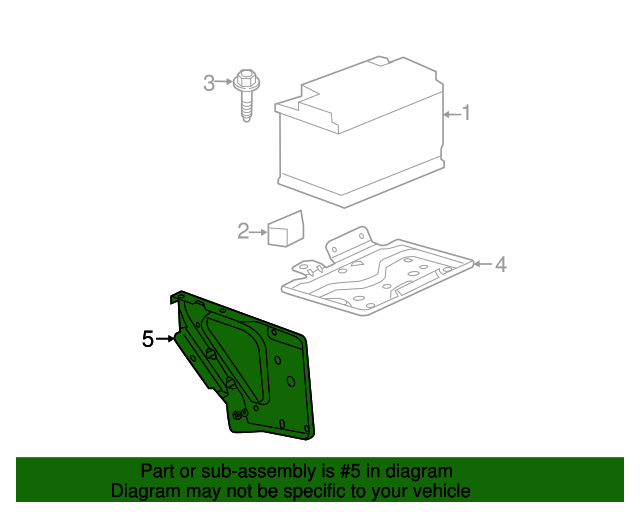 3
1
2
4
5

Part or sub-assembly is #5 in diagram
Diagram may not be specific to your vehicle