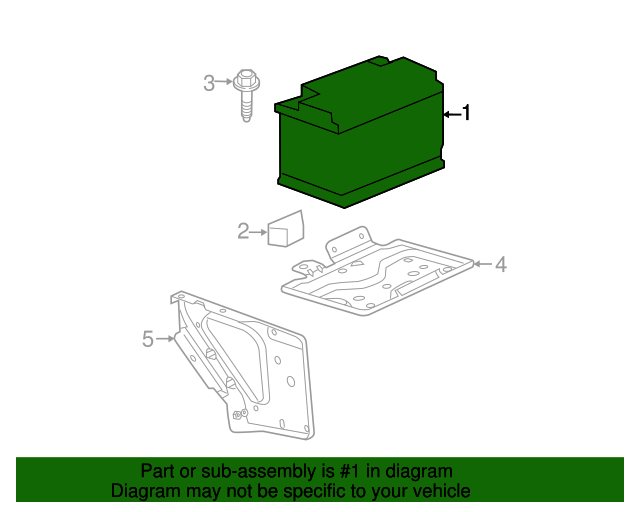 3
1
2
4
5

Part or sub-assembly is #1 in diagram
Diagram may not be specific to your vehicle