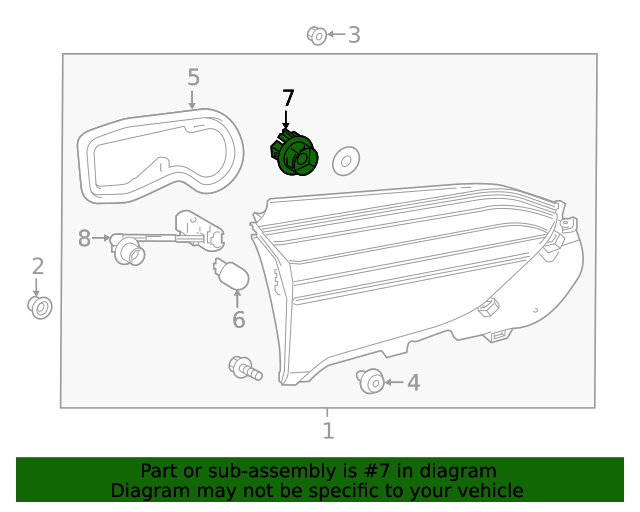 3
5
7
8
2
6
4
1
Part or sub-assembly is #7 in diagram
Diagram may not be specific to your vehicle