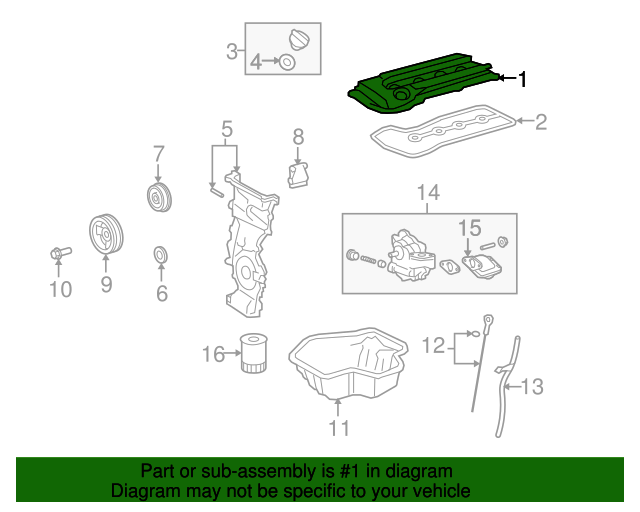 3
4
1
2
5
8
7
14
15
10
9
6
16
12
13
11

Part or sub-assembly is #1 in diagram
Diagram may not be specific to your vehicle