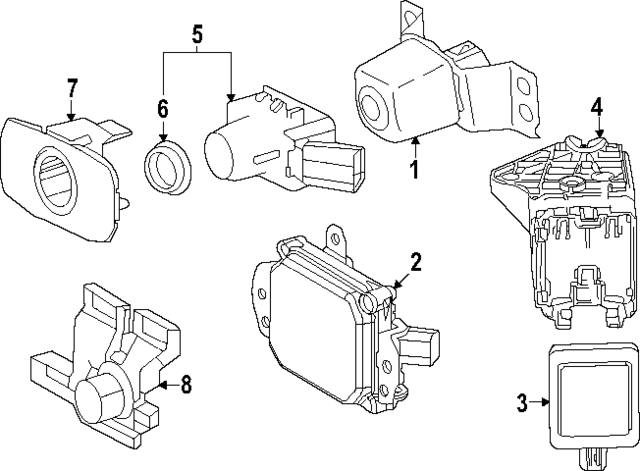 5
7
6
1
4
2
8
3