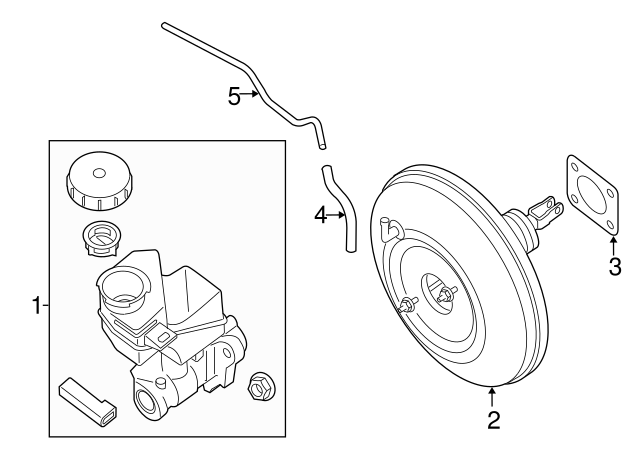 5
4
1
3
2