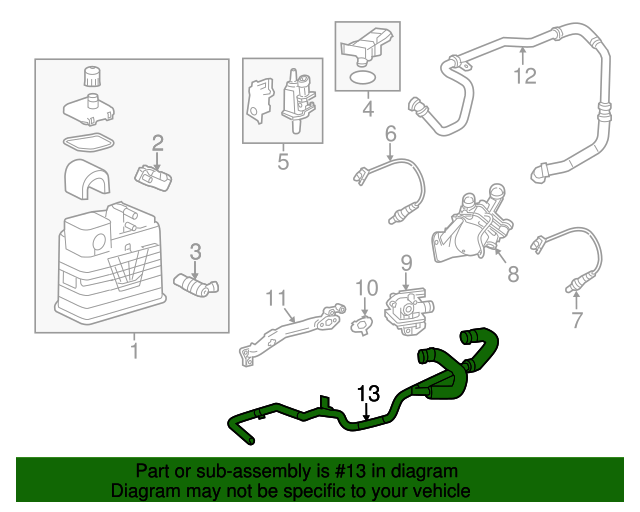 2
3
1
5
4
12
6
8
7
9
10
11
13

Part or sub-assembly is #13 in diagram
Diagram may not be specific to your vehicle