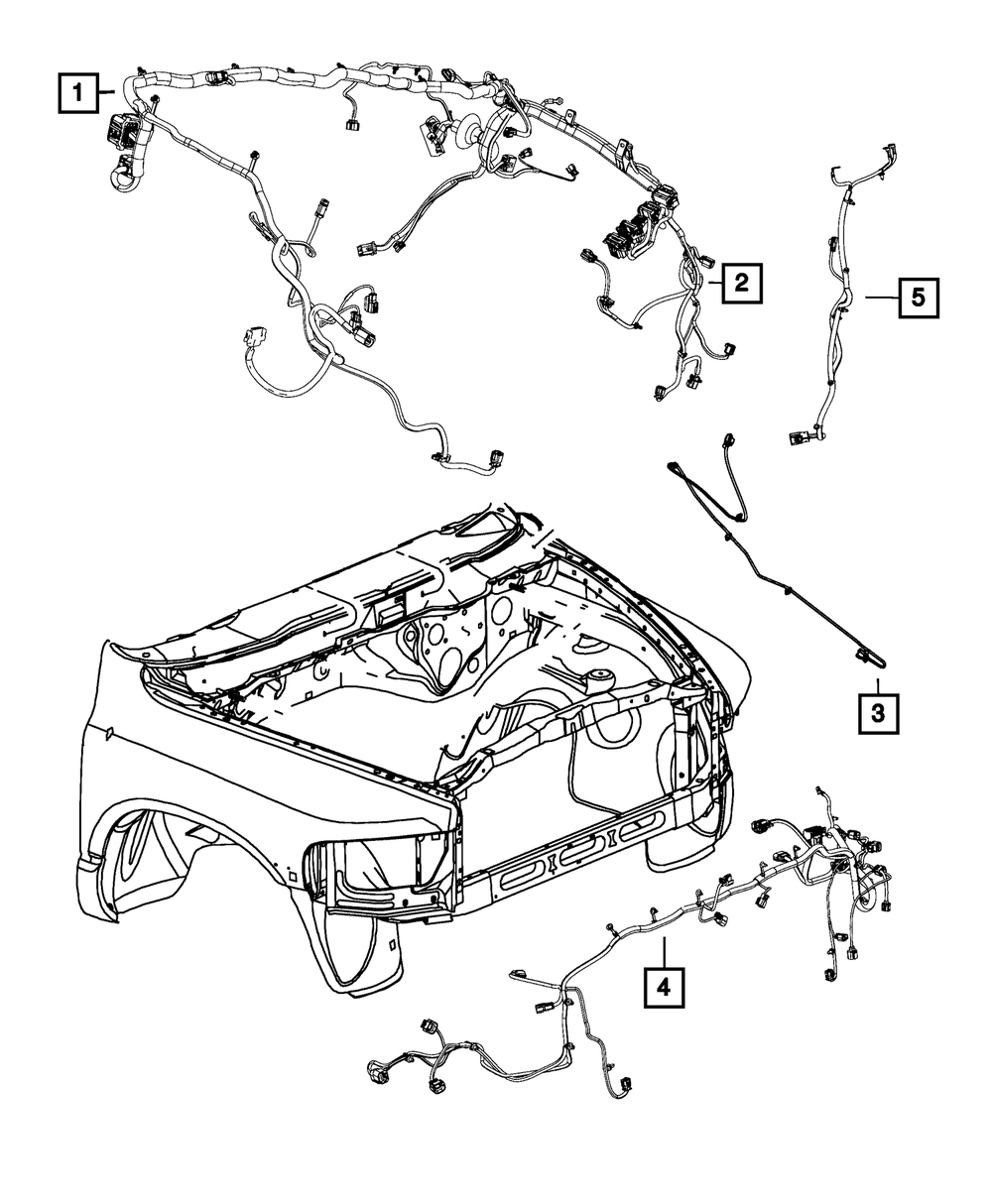 1
2
5
3
4