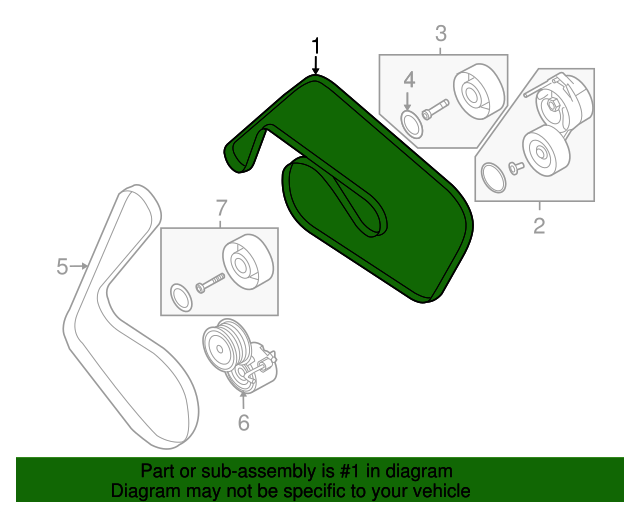 1
3
4
2
7
5
6

Part or sub-assembly is #1 in diagram
Diagram may not be specific to your vehicle