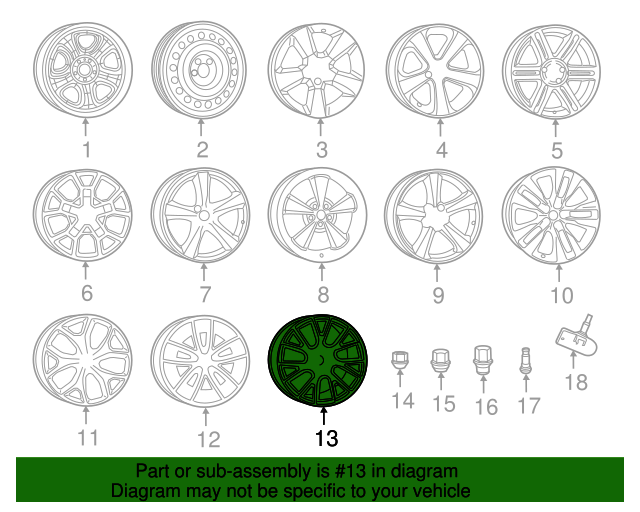 1 2 3 4 5

6 7 8 9 10

11 12 13 14 15 16 17 18

Part or sub-assembly is #13 in diagram
Diagram may not be specific to your vehicle