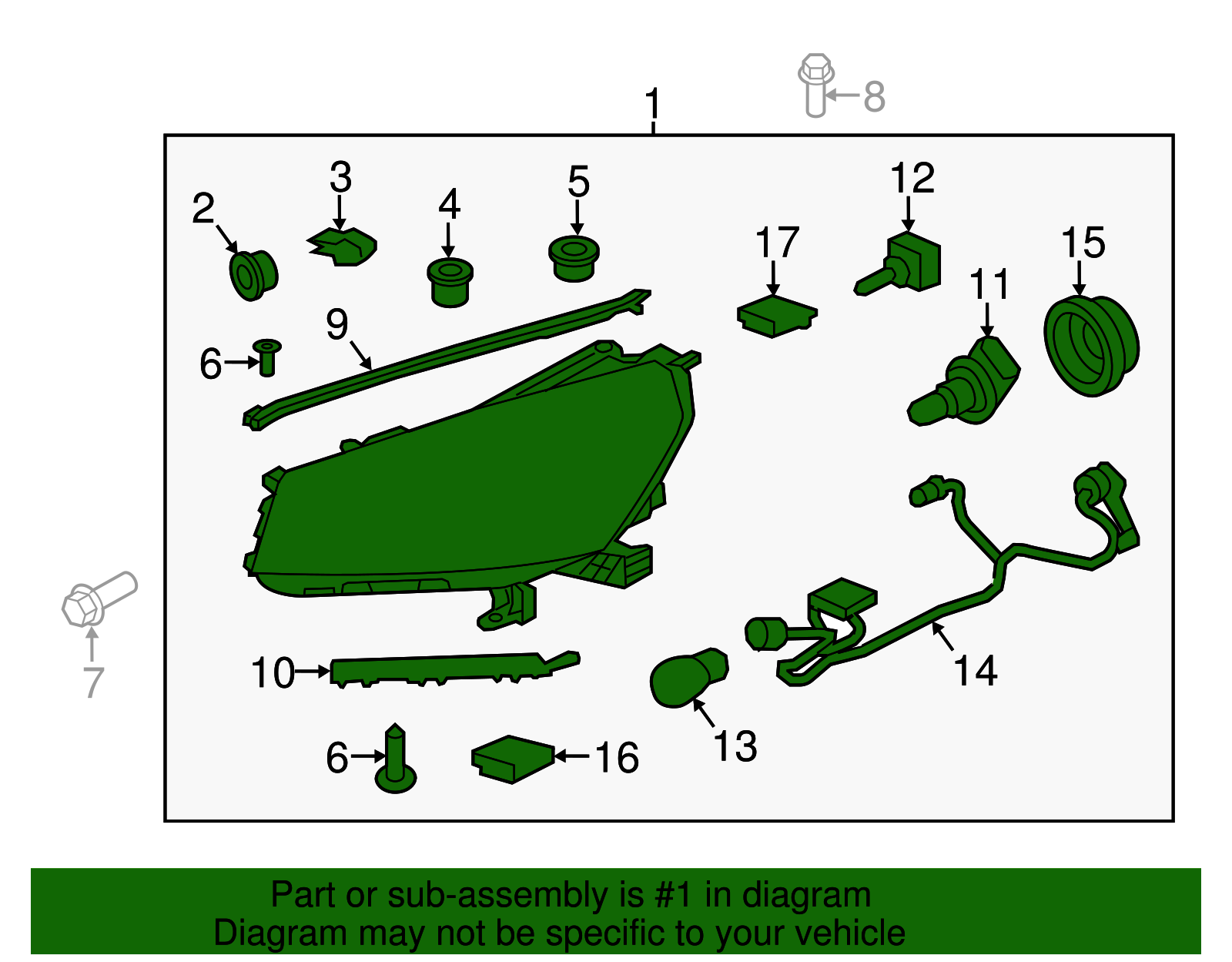 1
8
2
3
4
5
12
17
15
11
9
6
7
10
14
13
6
16

Part or sub-assembly is #1 in diagram
Diagram may not be specific to your vehicle