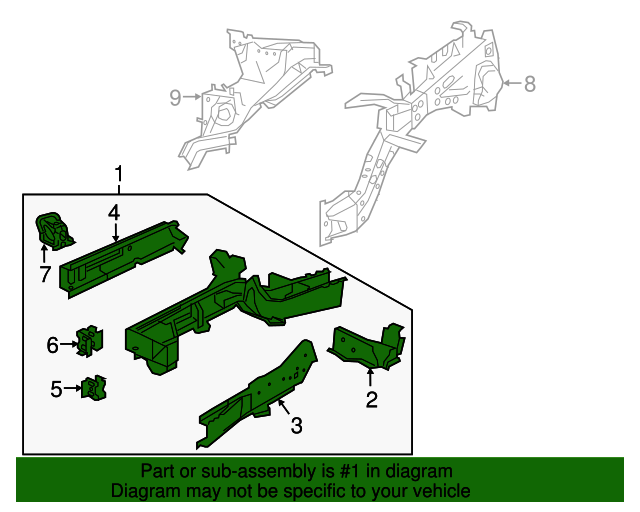 9
8
1
4
7
6
5
2
3

Part or sub-assembly is #1 in diagram
Diagram may not be specific to your vehicle