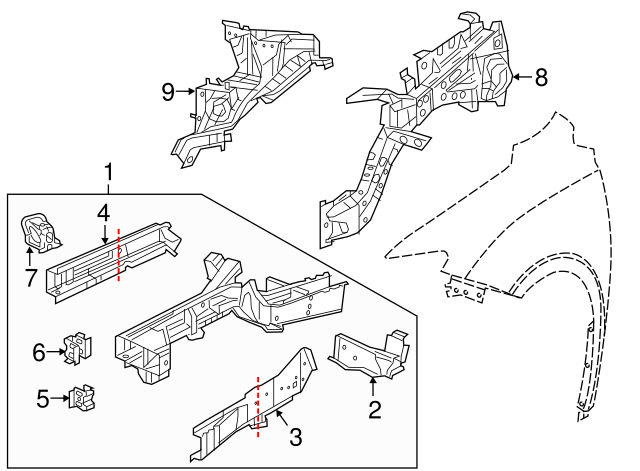 9
8
1
4
7
6
5
2
3