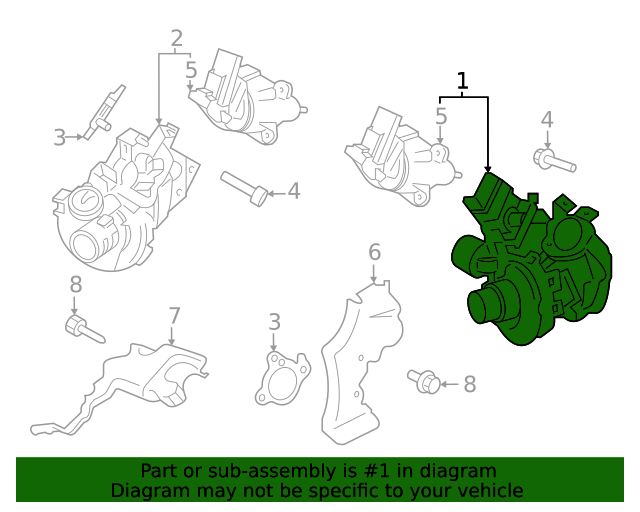 2
5
3
4
1
5
4
8
7
6
3
8

Part or sub-assembly is #1 in diagram
Diagram may not be specific to your vehicle