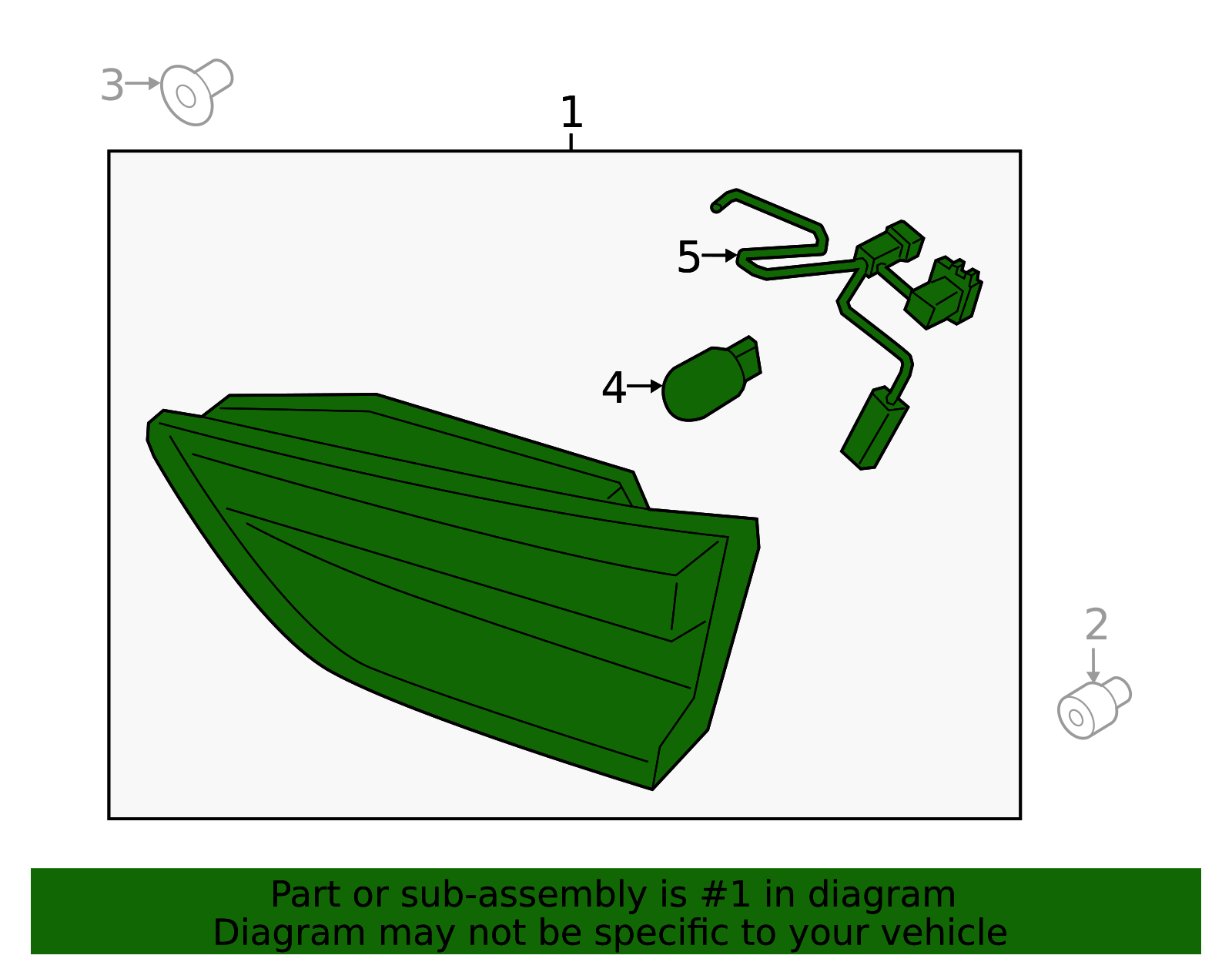 3
1
5
4
2
Part or sub-assembly is #1 in diagram
Diagram may not be specific to your vehicle