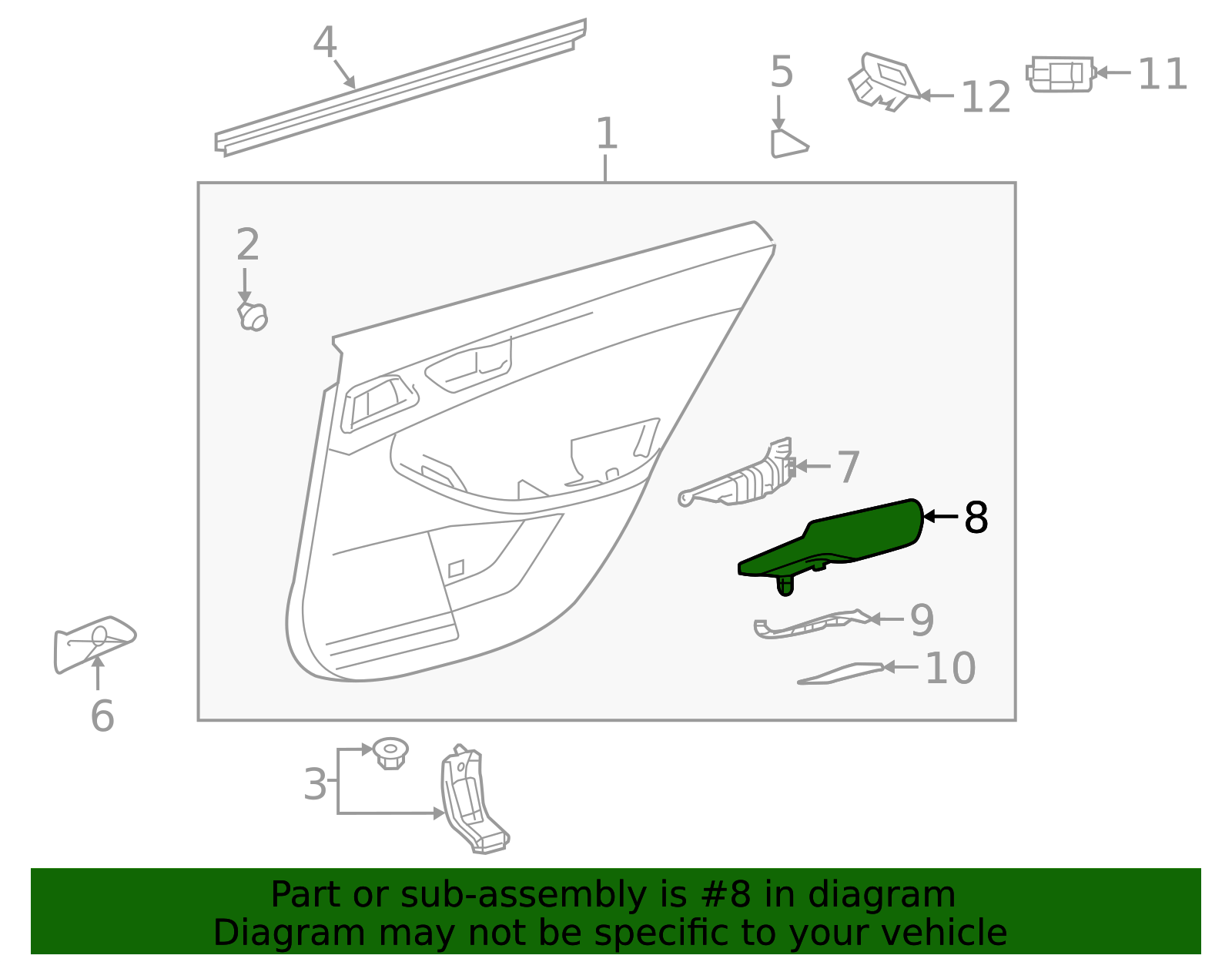 4
5
12
11
1
2
7
8
9
10
6
3

Part or sub-assembly is #8 in diagram
Diagram may not be specific to your vehicle