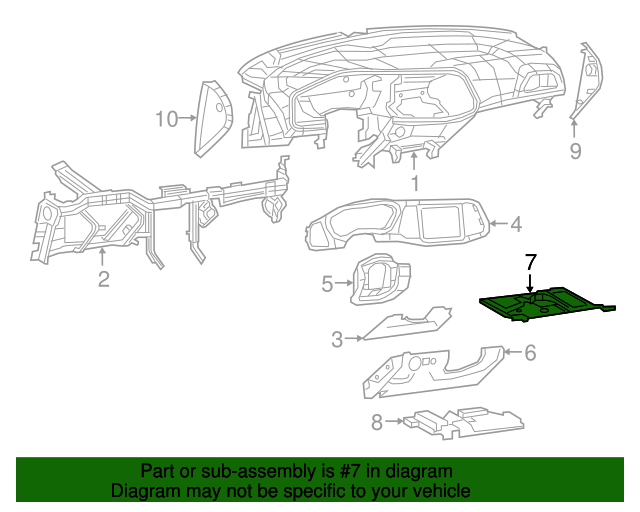 10
9
1
2
4
7
5
3
6
8

Part or sub-assembly is #7 in diagram
Diagram may not be specific to your vehicle