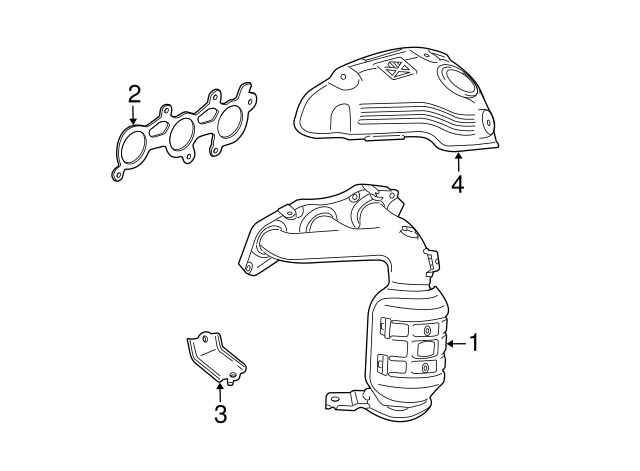 2
4
1
3